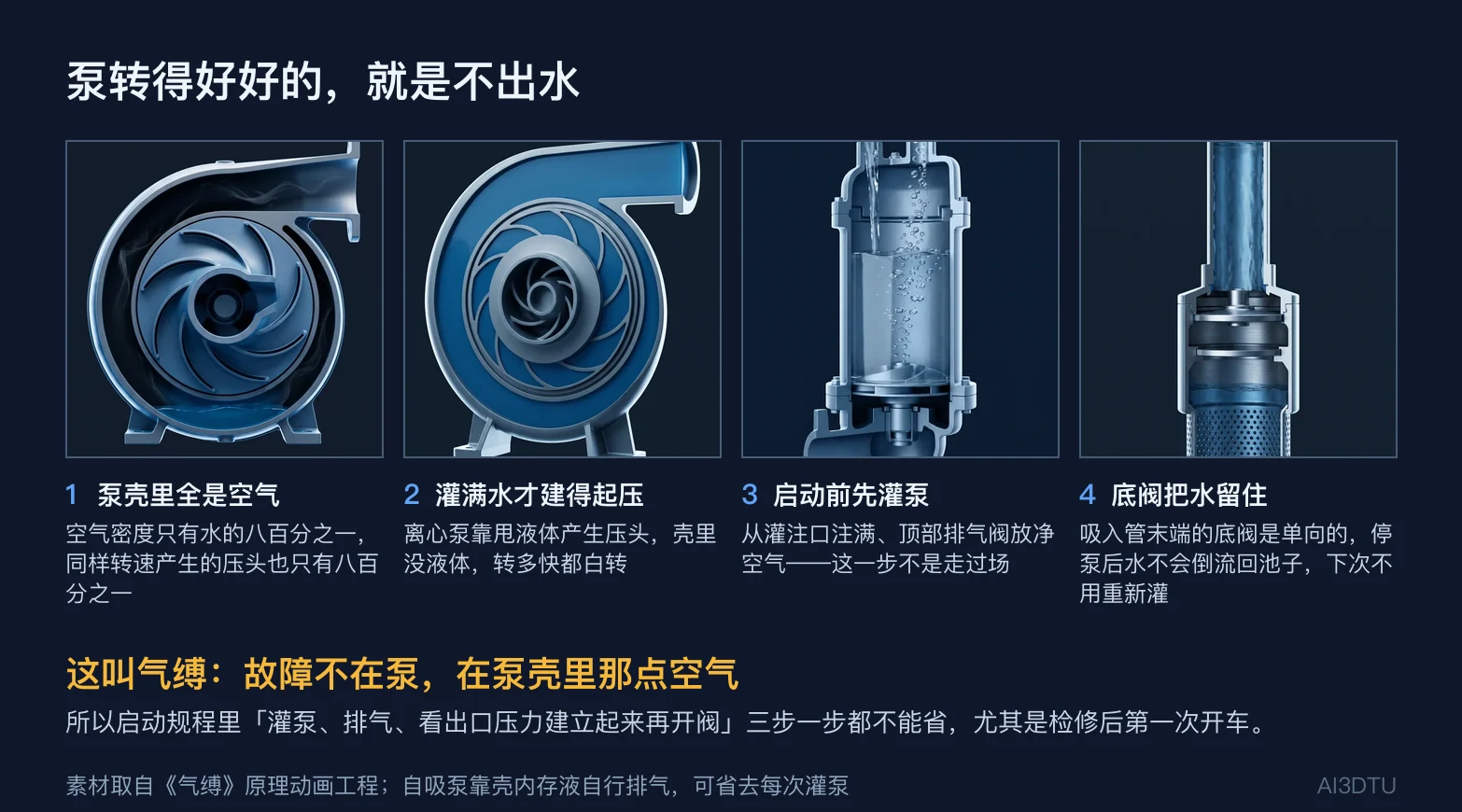 泵转得好好的，就是不出水

1 泵壳里全是空气
空气密度只有水的八百分之一，同样转速产生的压头也只有八百分之一

2 灌满水才建得起压
离心泵靠甩液体产生压头，壳里没液体，转多快都白转

3 启动前先灌泵
从灌注口注满、顶部排气阀放净空气——这一步不是走过场

4 底阀把水留住
吸入管末端的底阀是单向的，停泵后水不会倒流回池子，下次不用重新灌

这叫气缚：故障不在泵，在泵壳里那点空气
所以启动规程里「灌泵、排气、看出口压力建立起来再开阀」三步一步都不能省，尤其是检修后第一次开车。

素材取自《气缚》原理动画工程；自吸泵靠壳内存液自行排气，可省去每次灌泵

AI3DTU